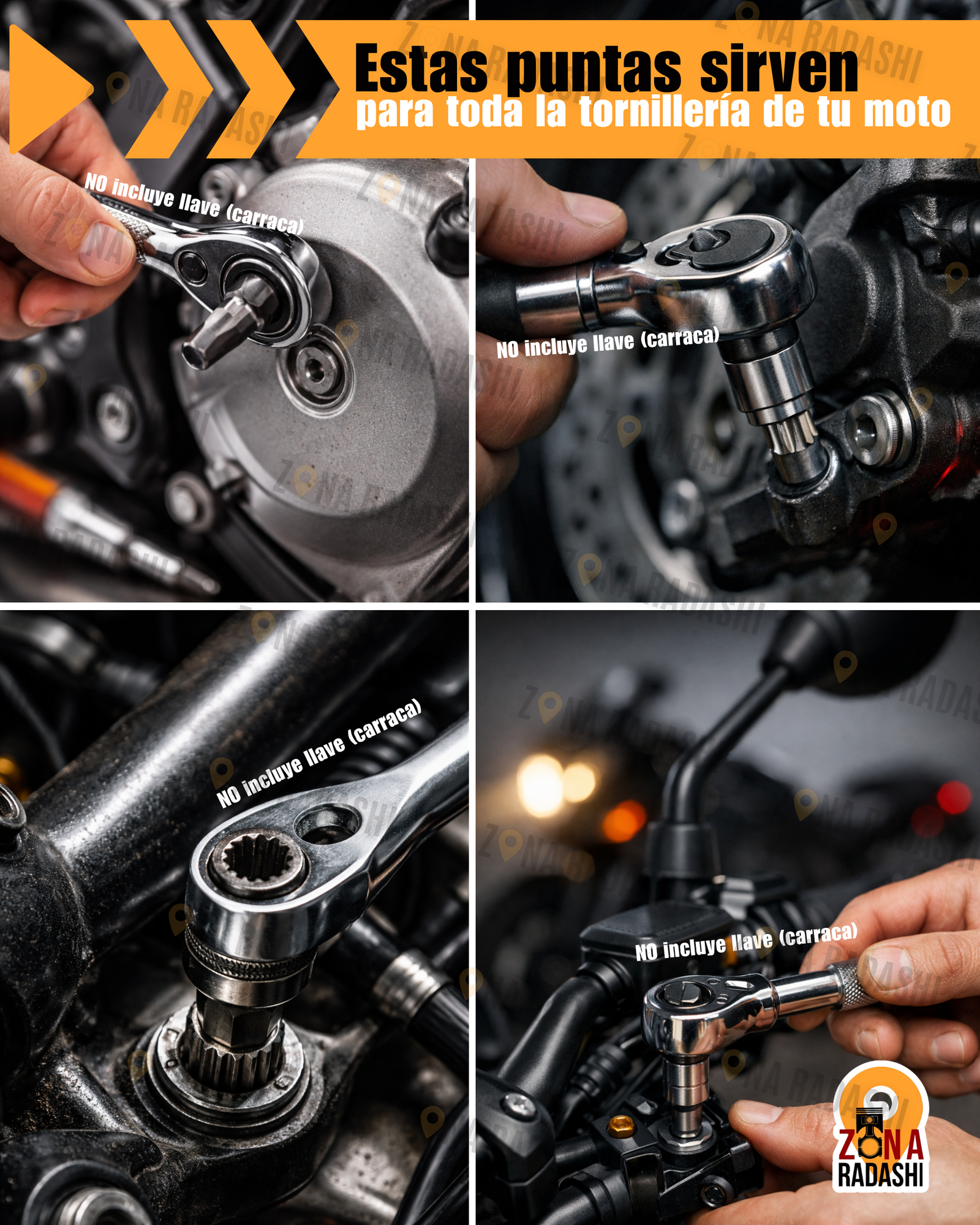 Estas puntas sirven
para toda la tornillería de tu moto

NO incluye llave (carraca)

NO incluye llave (carraca)

NO incluye llave (carraca)

NO incluye llave (carraca)

ZONA RADASHI