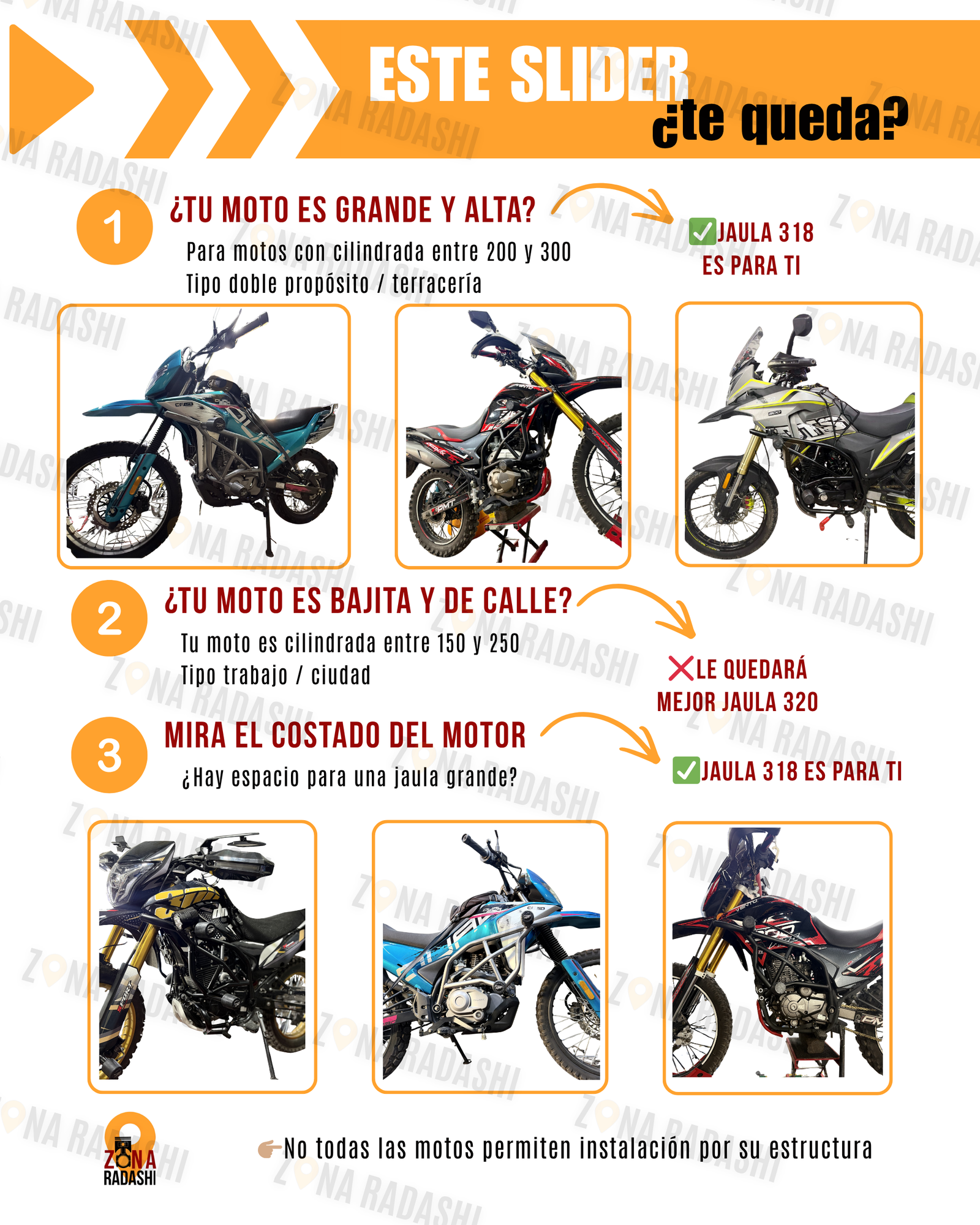 ESTE SLIDER
¿te queda?

1
¿TU MOTO ES GRANDE Y ALTA?
Para motos con cilindrada entre 200 y 300
Tipo doble propósito / terracería

✅JAULA 318
ES PARA TI

2
¿TU MOTO ES BAJITA Y DE CALLE?
Tu moto es cilindrada entre 150 y 250
Tipo trabajo / ciudad

❌LE QUEDARÁ
MEJOR JAULA 320

3
MIRA EL COSTADO DEL MOTOR
¿Hay espacio para una jaula grande?

✅JAULA 318 ES PARA TI

ZONA RADASHI

👉No todas las motos permiten instalación por su estructura